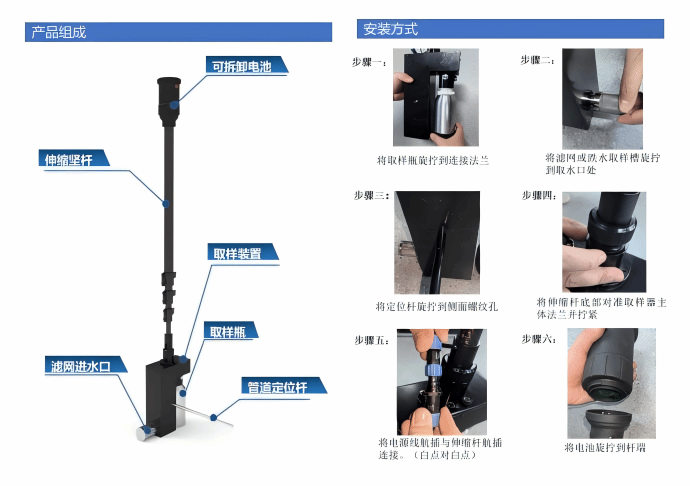 产品组成

可拆卸电池

伸缩竖杆

取样装置

取样瓶

滤网进水口

管道定位杆

安装方式

步骤一：

将取样瓶旋拧到连接法兰

步骤二：

将滤网或防水取样槽旋拧到取水口处

步骤三：

将定位杆旋拧到侧面螺纹孔

步骤四：

将伸缩杆底部对准取样器主体法兰并拧紧

步骤五：

将电源线航插与伸缩杆航插连接。（白点对白点）

步骤六：

将电池旋拧到杆端